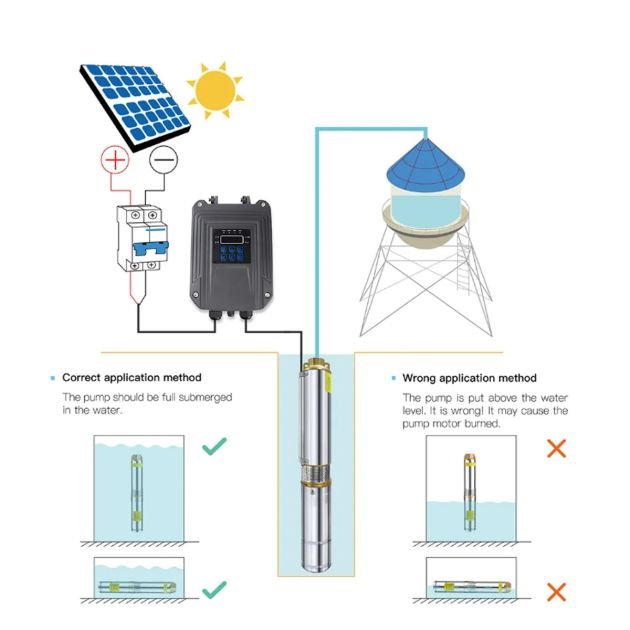 Correct application method

The pump should be full submerged in the water.

Wrong application method

The pump is put above the water level. It is wrong! It may cause the pump motor burned.